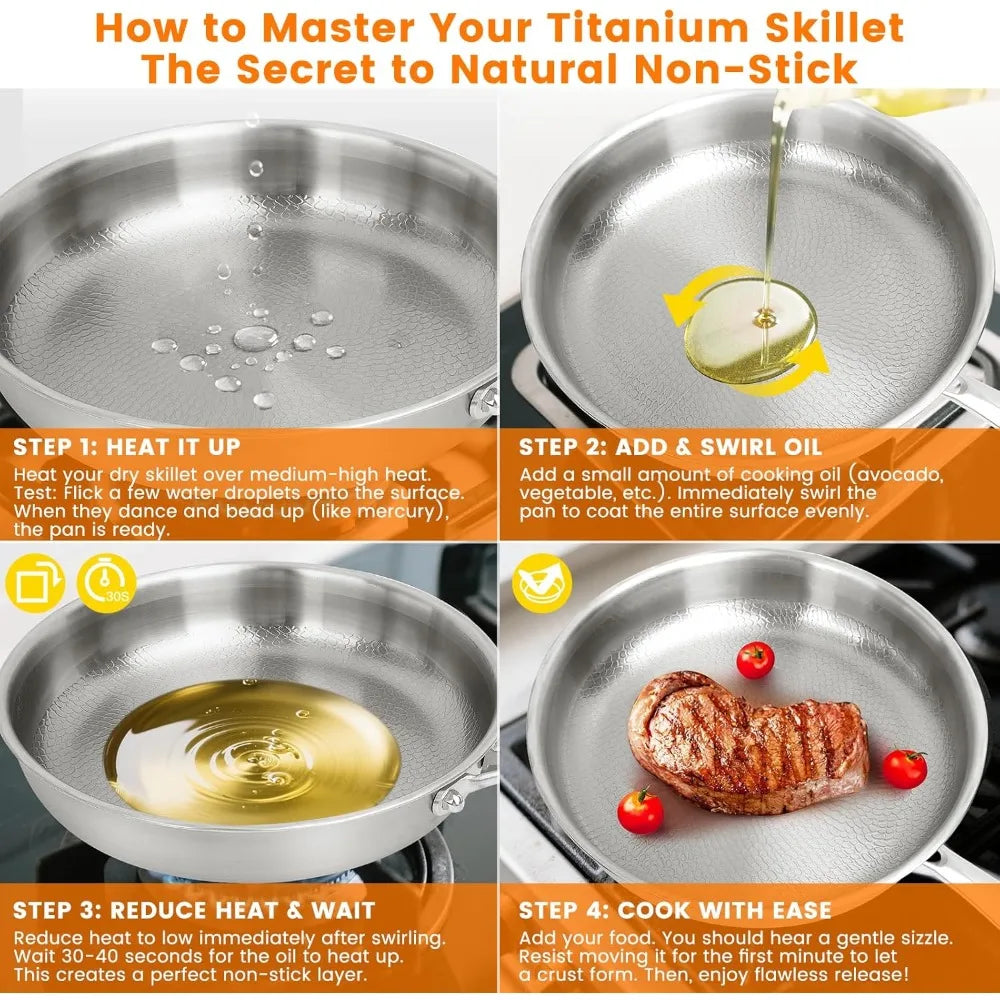 How to Master Your Titanium Skillet
The Secret to Natural Non-Stick

STEP 1: HEAT IT UP
Heat your dry skillet over medium-high heat. Test: Flick a few water droplets onto the surface. When they dance and bead up (like mercury), the pan is ready.

STEP 2: ADD & SWIRL OIL
Add a small amount of cooking oil (avocado, vegetable, etc.). Immediately swirl the pan to coat the entire surface evenly.

30S

STEP 3: REDUCE HEAT & WAIT
Reduce heat to low immediately after swirling. Wait 30-40 seconds for the oil to heat up. This creates a perfect non-stick layer.

STEP 4: COOK WITH EASE
Add your food. You should hear a gentle sizzle. Resist moving it for the first minute to let a crust form. Then, enjoy flawless release!