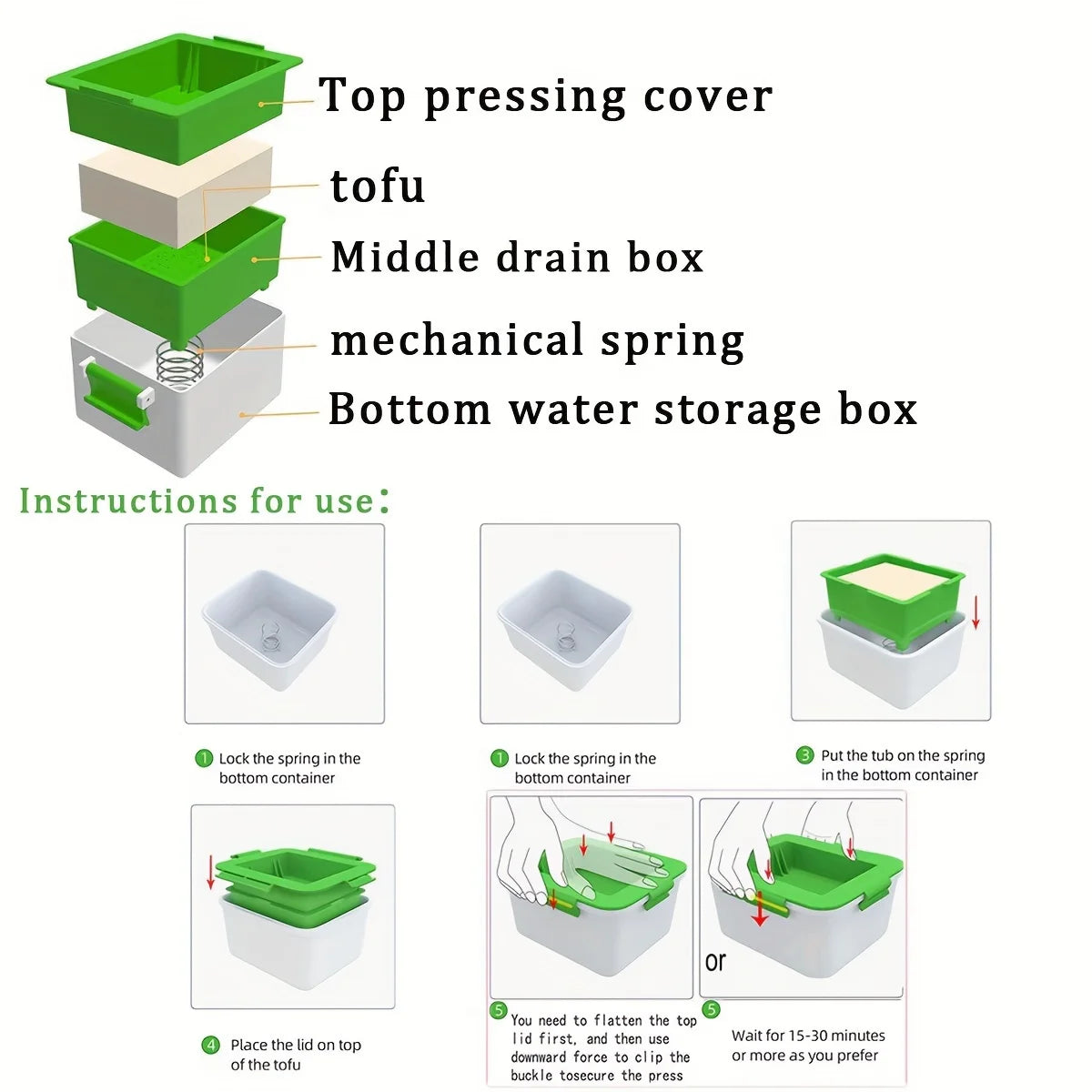 Top pressing cover

tofu

Middle drain box

mechanical spring

Bottom water storage box

Instructions for use:

1 Lock the spring in the bottom container

1 Lock the spring in the bottom container

3 Put the tub on the spring in the bottom container

4 Place the lid on top of the tofu

or

5 You need to flatten the top lid first, and then use downward force to clip the buckle tosecure the press

5 Wait for 15-30 minutes or more as you prefer